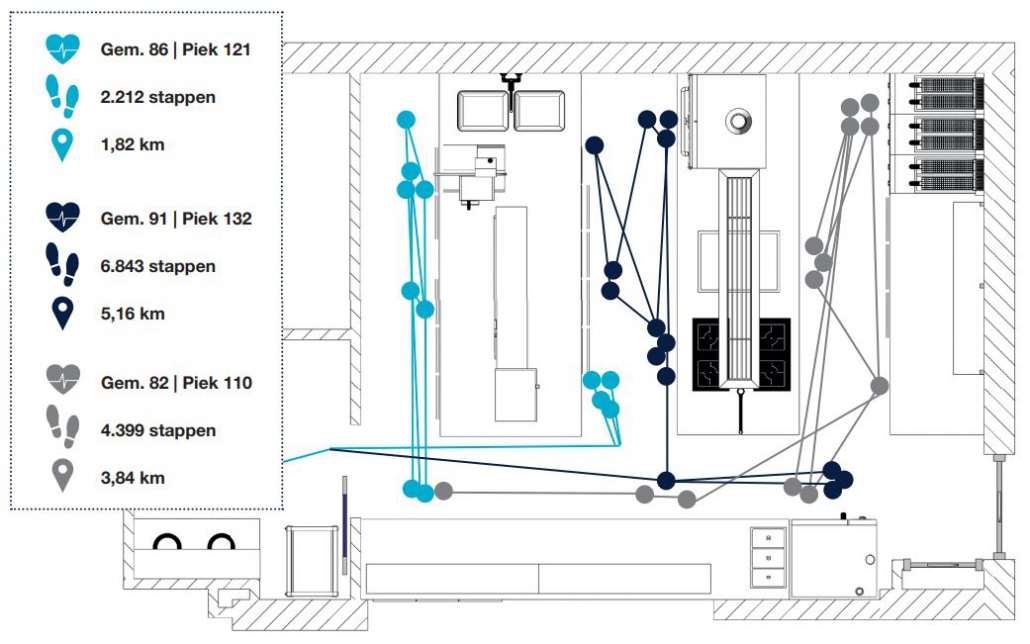 Gem. 86 | Piek 121
2.212 stappen
1,82 km

Gem. 91 | Piek 132
6.843 stappen
5,16 km

Gem. 82 | Piek 110
4.399 stappen
3,84 km